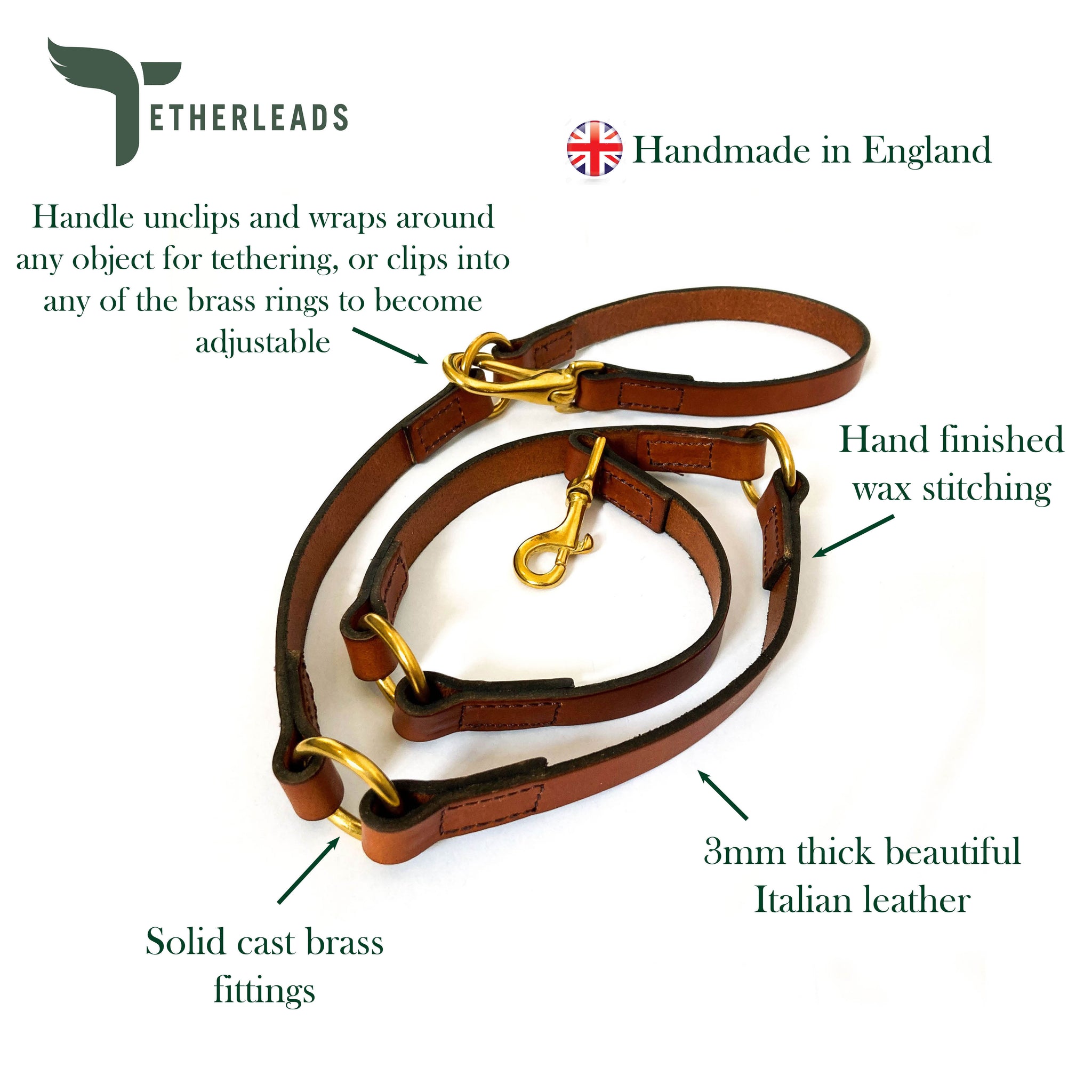 TETHERLEADS

Handmade in England

Handle unclips and wraps around any object for tethering, or clips into any of the brass rings to become adjustable

Hand finished wax stitching

3mm thick beautiful Italian leather

Solid cast brass fittings