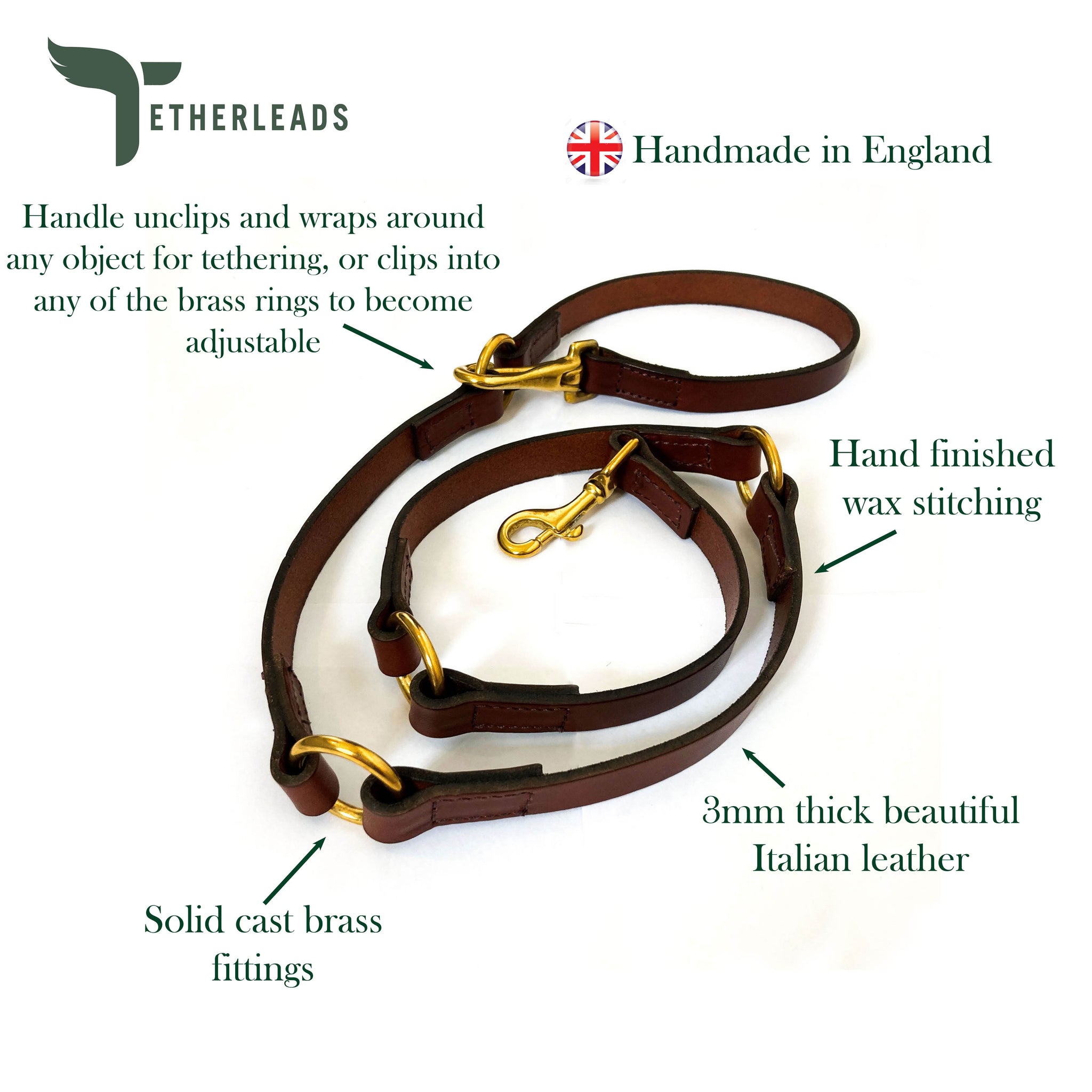 TETHERLEADS

Handmade in England

Handle unclips and wraps around any object for tethering, or clips into any of the brass rings to become adjustable

Hand finished wax stitching

3mm thick beautiful Italian leather

Solid cast brass fittings