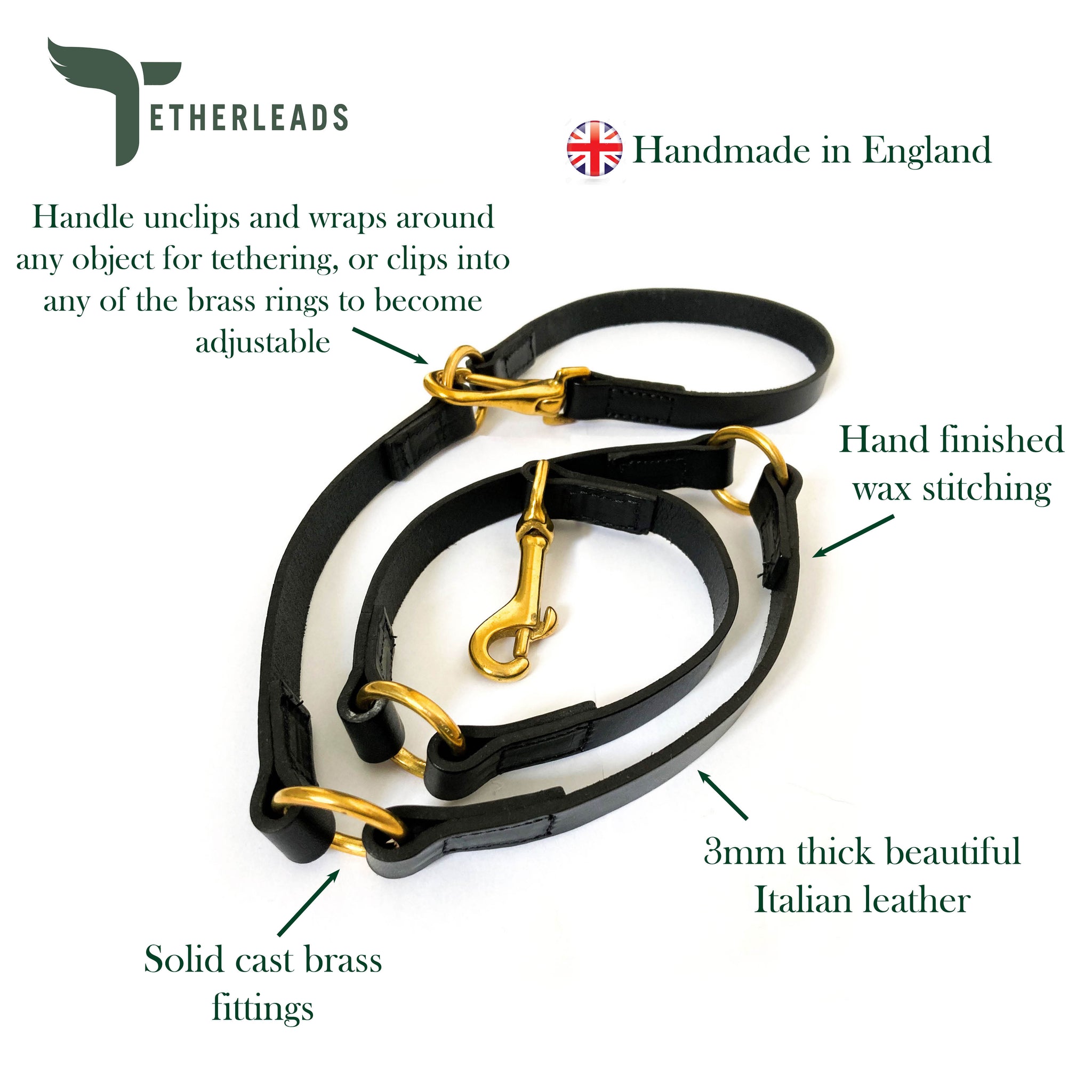 TETHERLEADS

Handmade in England

Handle unclips and wraps around any object for tethering, or clips into any of the brass rings to become adjustable

Hand finished wax stitching

3mm thick beautiful Italian leather

Solid cast brass fittings