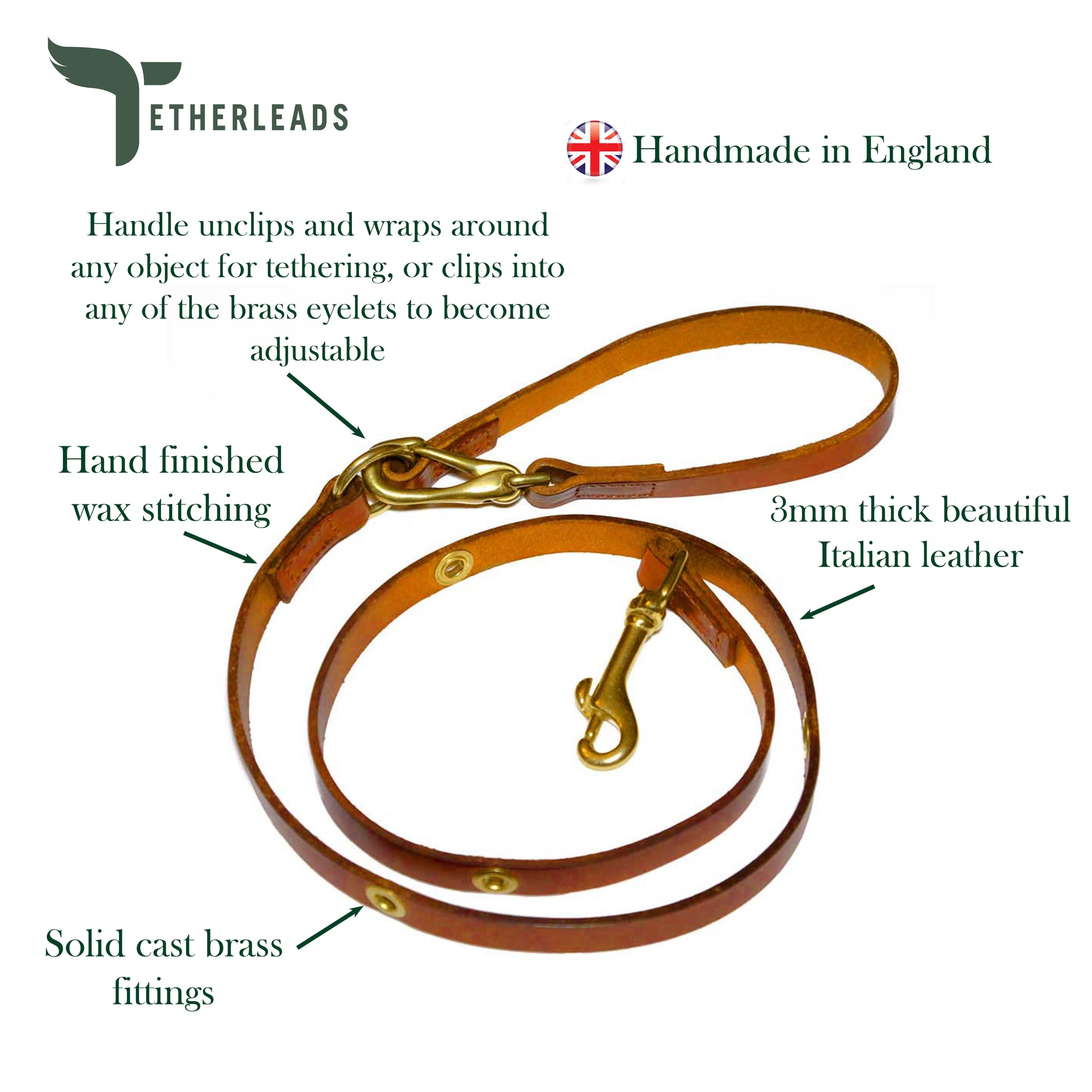 TETHERLEADS

Handmade in England

Handle unclips and wraps around any object for tethering, or clips into any of the brass eyelets to become adjustable

Hand finished wax stitching

3mm thick beautiful Italian leather

Solid cast brass fittings