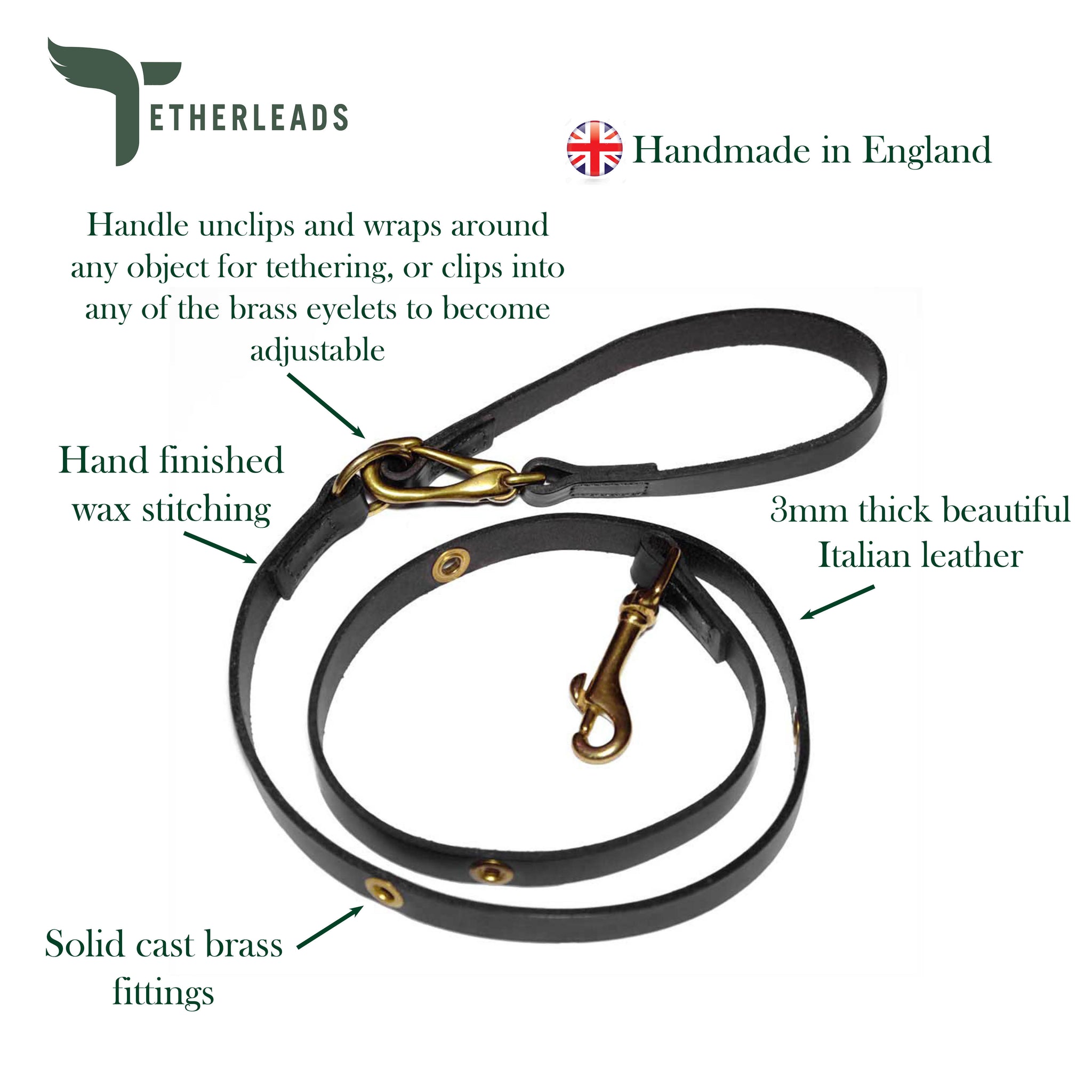 TETHERLEADS

Handmade in England

Handle unclips and wraps around any object for tethering, or clips into any of the brass eyelets to become adjustable

Hand finished wax stitching

3mm thick beautiful Italian leather

Solid cast brass fittings