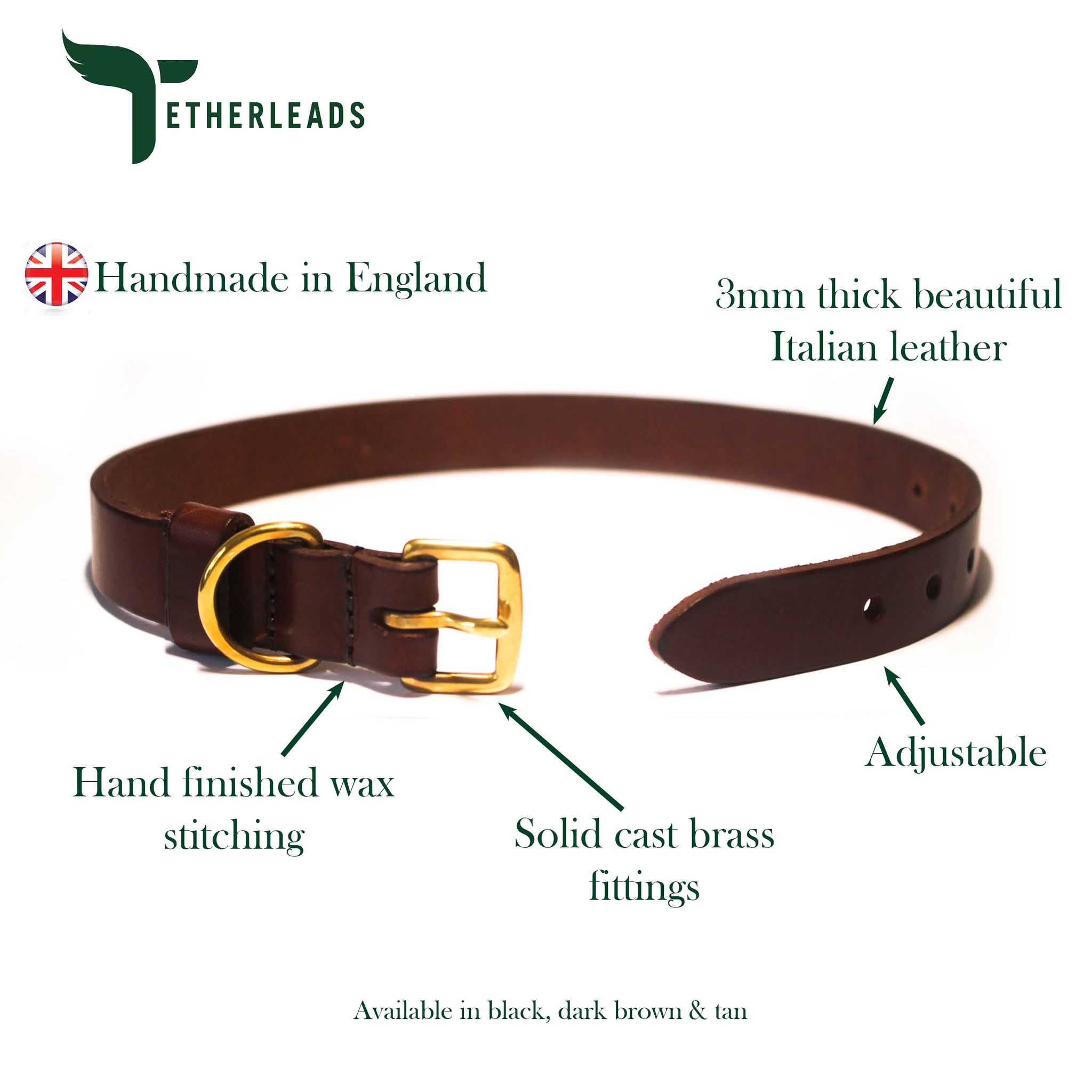 TETHERLEADS

Handmade in England

3mm thick beautiful Italian leather

Hand finished wax stitching

Solid cast brass fittings

Adjustable

Available in black, dark brown & tan