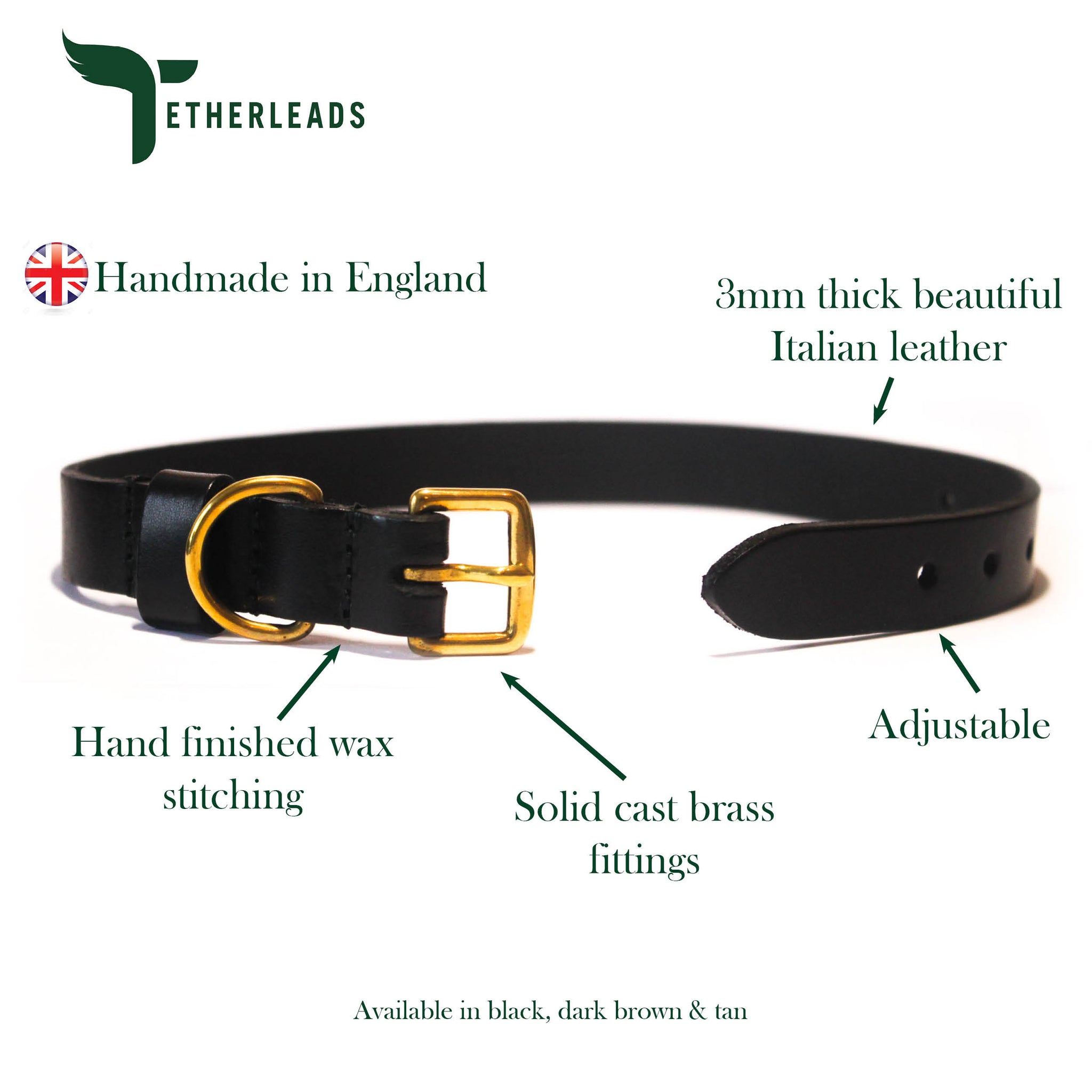 TETHERLEADS

Handmade in England

3mm thick beautiful Italian leather

Hand finished wax stitching

Solid cast brass fittings

Adjustable

Available in black, dark brown & tan